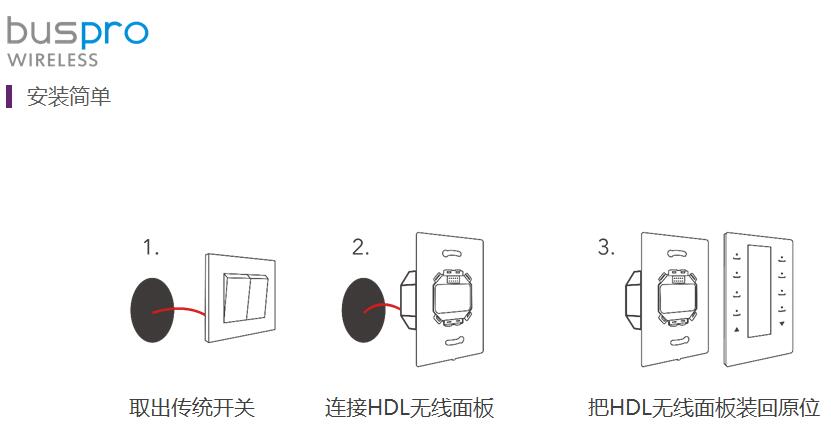 buspro
WIRELESS

安装简单

1.

取出传统开关

2.

连接HDL无线面板

3.

把HDL无线面板装回原位